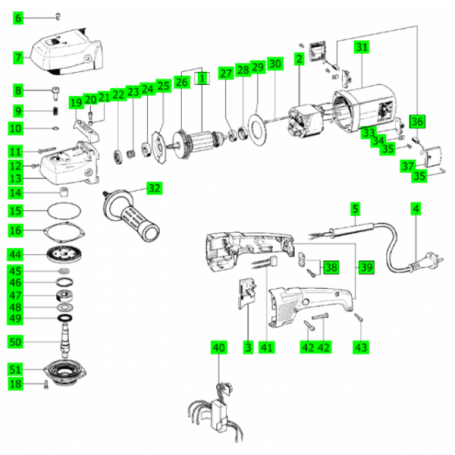 6
7
8
9
10
11
12
13
14
15
16
44
45
46
47
48
49
50
51
18
19
20
21
22
23
24
25
26
1
27
28
29
30
2
31
36
33
34
35
37
35
32
5
4
38
39
3
41
42
42
43
40