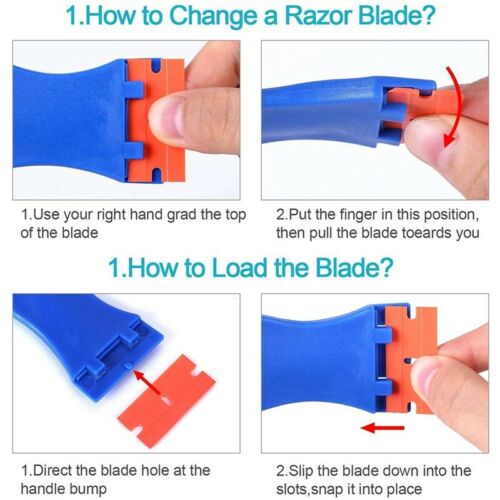 1.How to Change a Razor Blade?

1.Use your right hand grad the top of the blade

2.Put the finger in this position, then pull the blade toeards you

1.How to Load the Blade?

1.Direct the blade hole at the handle bump

2.Slip the blade down into the slots,snap it into place